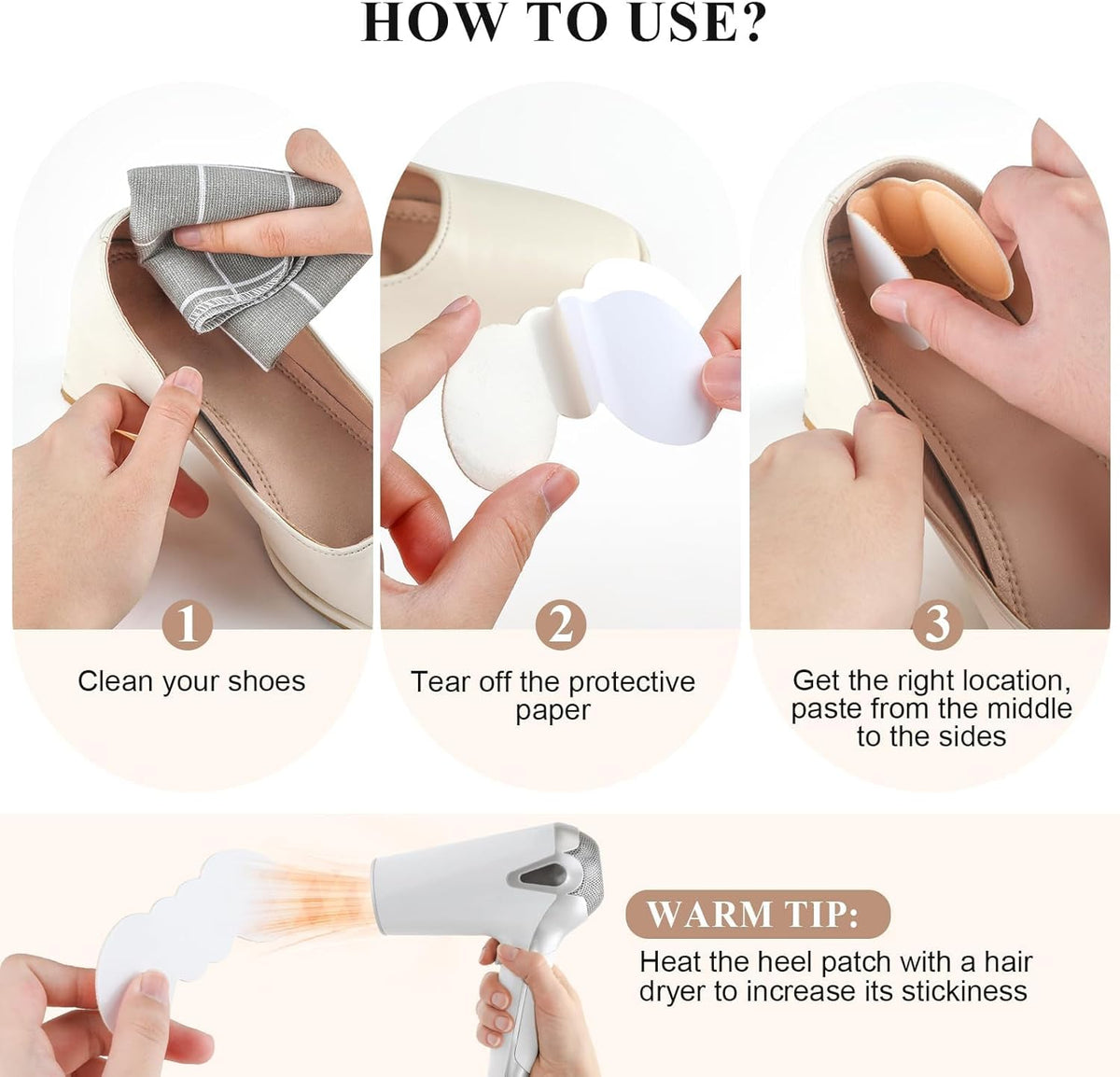 HOW TO USE?

1
Clean your shoes

2
Tear off the protective paper

3
Get the right location, paste from the middle to the sides

WARM TIP:
Heat the heel patch with a hair dryer to increase its stickiness